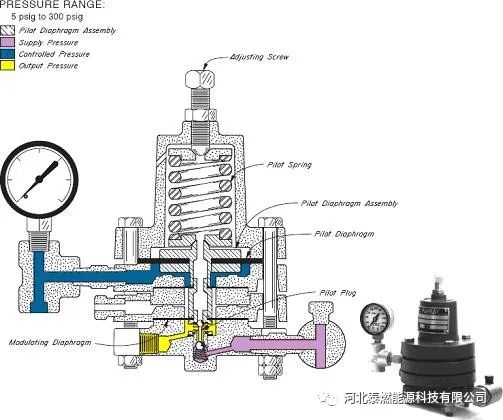 PRESSURE RANGE:
5 psig to 300 psig

Pilot Diaphragm Assembly
Supply Pressure
Controlled Pressure
Output Pressure

Adjusting Screw

Pilot Spring

Pilot Diaphragm Assembly

Pilot Diaphragm

Pilot Plug

Modulating Diaphragm

河北泰燃能源科技有限公司